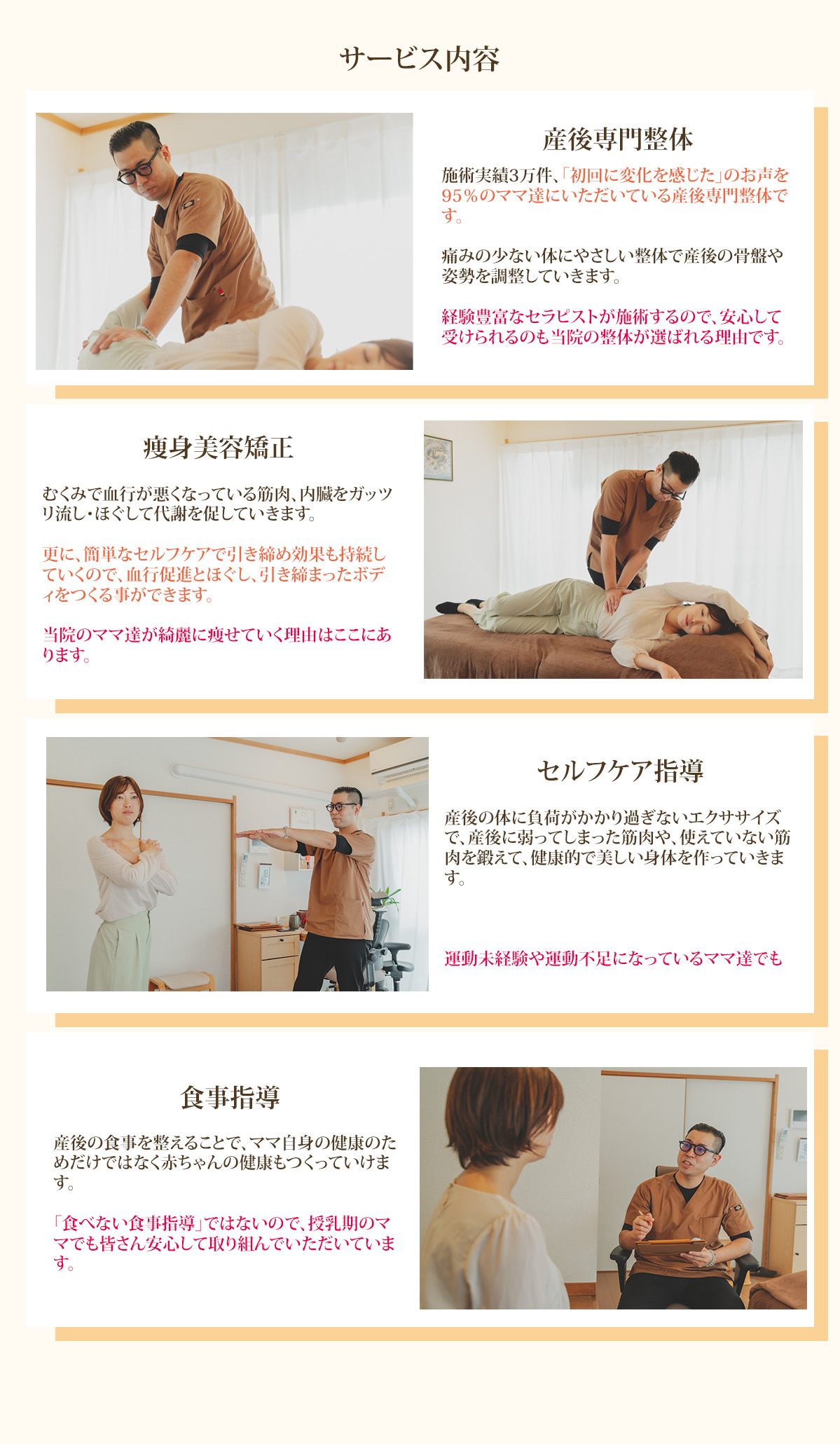 サービス内容

産後専門整体

施術実績3万件、「初回に変化を感じた」のお声を95％のママ達にいただいている産後専門整体です。

痛みの少ない体にやさしい整体で産後の骨盤や姿勢を調整していきます。

経験豊富なセラピストが施術するので、安心して受けられるのも当院の整体が選ばれる理由です。

痩身美容矯正

むくみで血行が悪くなっている筋肉、内臓をガッツリ流し・ほぐして代謝を促していきます。

更に、簡単なセルフケアで引き締め効果も持続していくので、血行促進とほぐし、引き締まったボディをつくる事ができます。

当院のママ達が綺麗に痩せていく理由はここにあります。

セルフケア指導

産後の体に負荷がかかり過ぎないエクササイズで、産後に弱ってしまった筋肉や、使えていない筋肉を鍛えて、健康的で美しい身体を作っていきます。

運動未経験や運動不足になっているママ達でも

食事指導

産後の食事を整えることで、ママ自身の健康のためだけではなく赤ちゃんの健康もつくっていけます。

「食べない食事指導」ではないので、授乳期のママでも皆さん安心して取り組んでいただいています。